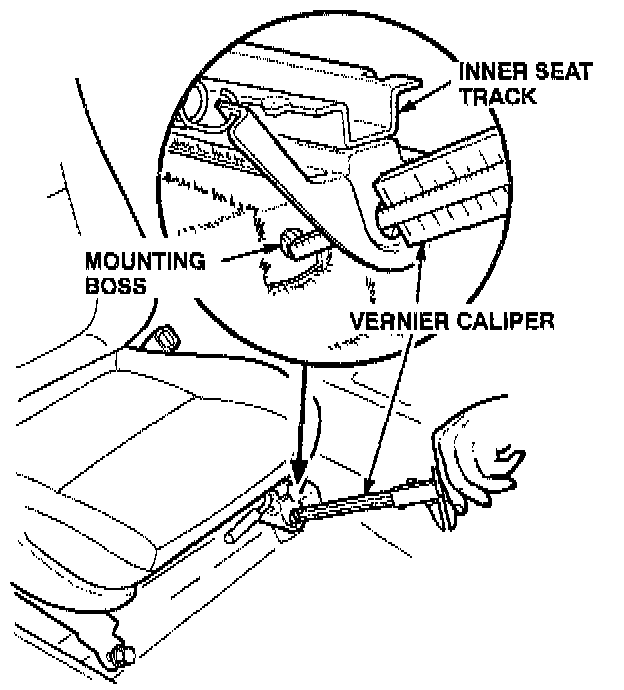 INNER SEAT TRACK

MOUNTING BOSS

VERNIER CALIPER