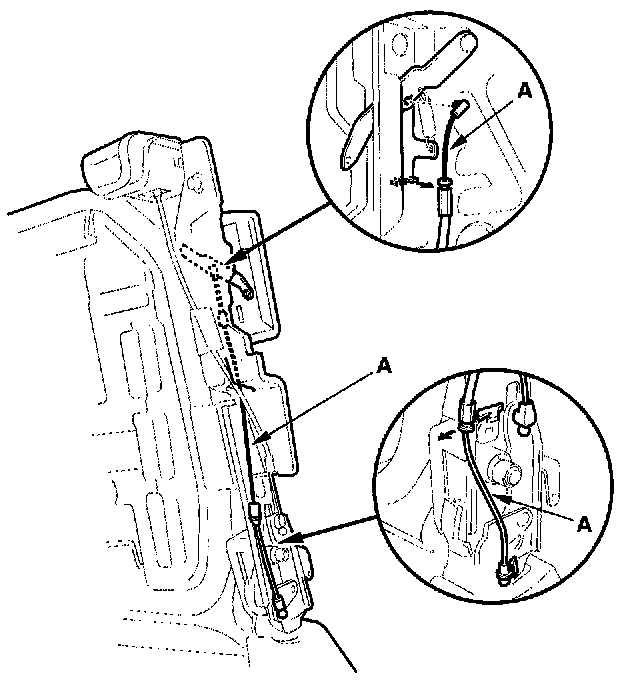 A

A

A