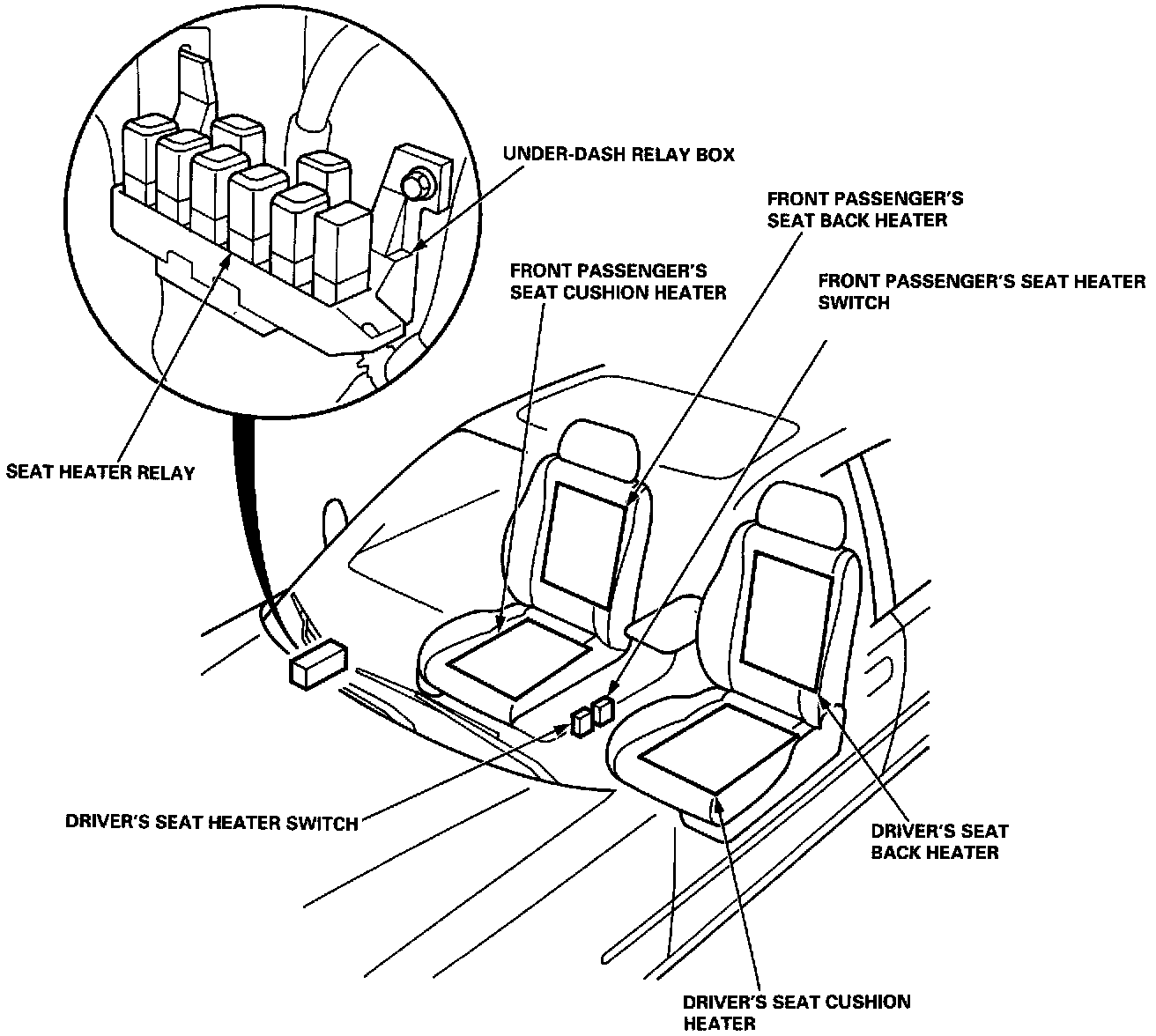 UNDER-DASH RELAY BOX

FRONT PASSENGER'S SEAT BACK HEATER

FRONT PASSENGER'S SEAT CUSHION HEATER

FRONT PASSENGER'S SEAT HEATER SWITCH

SEAT HEATER RELAY

DRIVER'S SEAT HEATER SWITCH

DRIVER'S SEAT BACK HEATER

DRIVER'S SEAT CUSHION HEATER