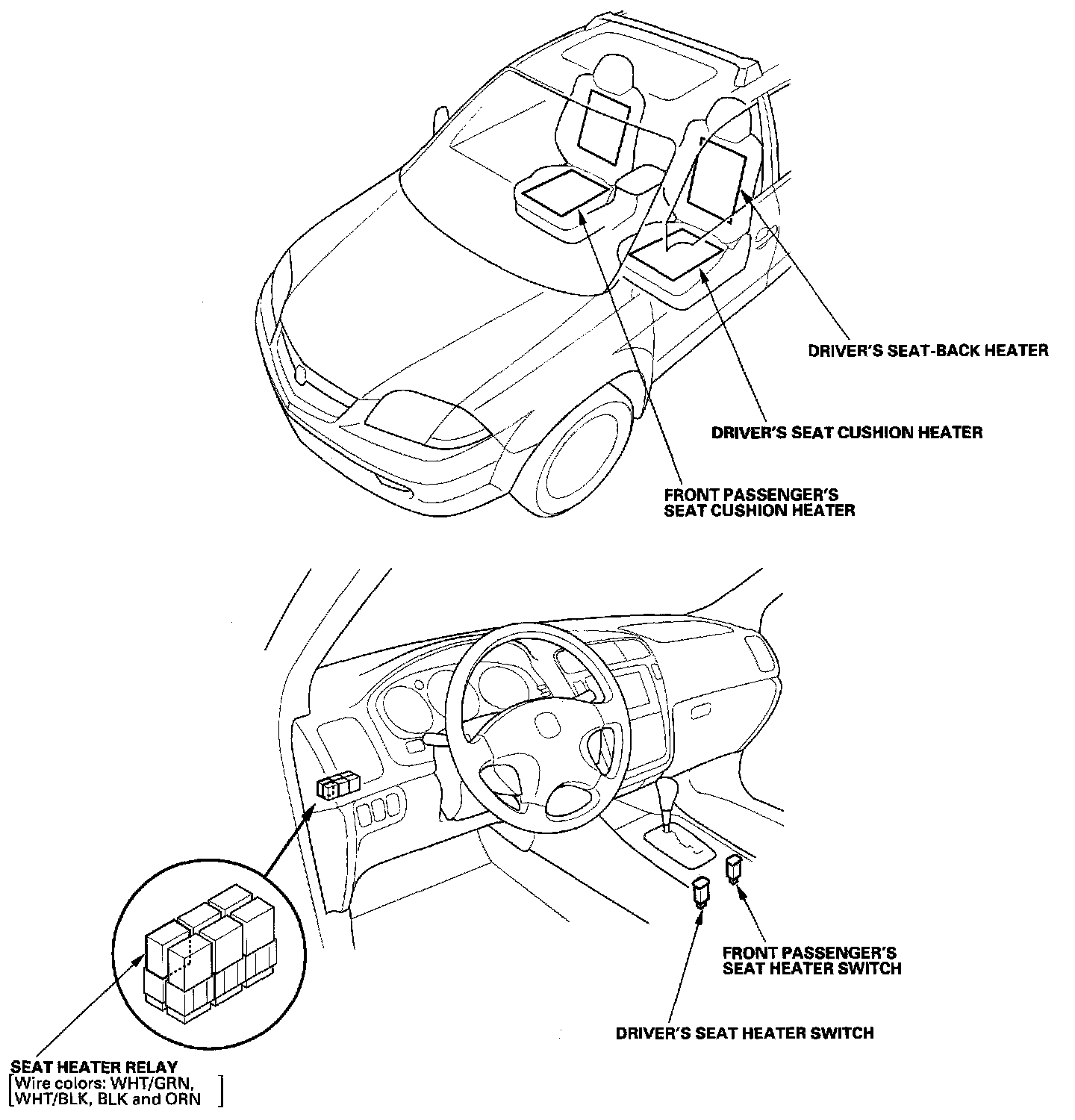 DRIVER'S SEAT-BACK HEATER

DRIVER'S SEAT CUSHION HEATER

FRONT PASSENGER'S SEAT CUSHION HEATER

FRONT PASSENGER'S SEAT HEATER SWITCH

DRIVER'S SEAT HEATER SWITCH

SEAT HEATER RELAY
[Wire colors: WHT/GRN, WHT/BLK, BLK and ORN]