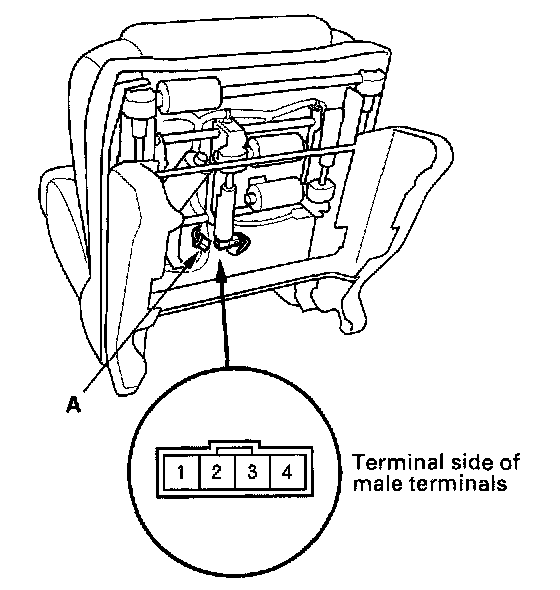 A

1 2 3 4

Terminal side of male terminals