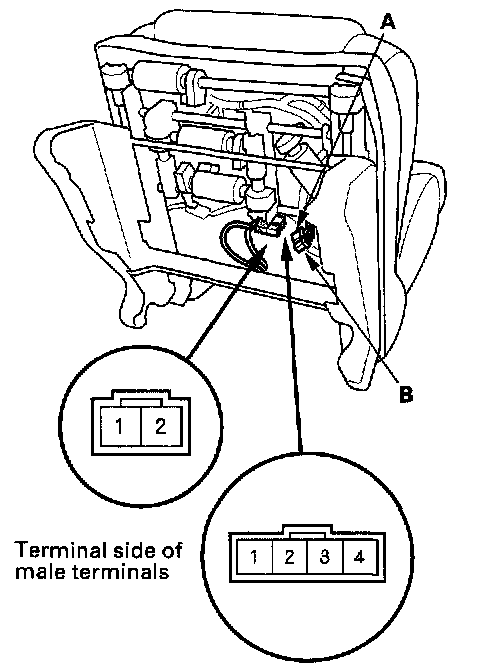 A

B

1 2

Terminal side of male terminals

1 2 3 4