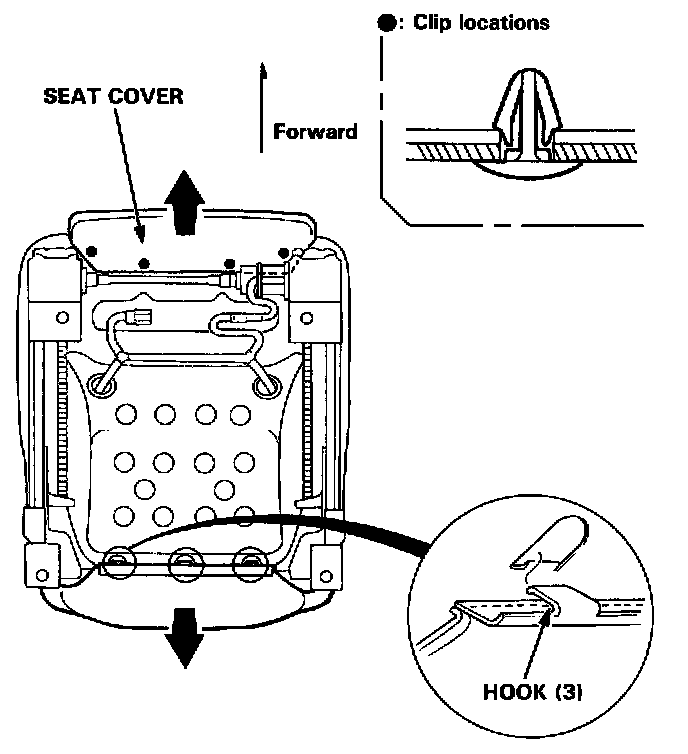 ●: Clip locations

SEAT COVER

Forward

HOOK (3)