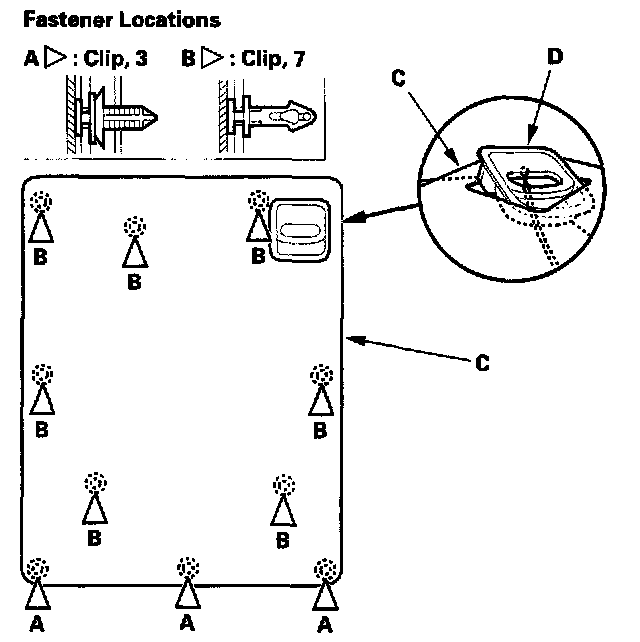 Fastener Locations

A ▷ : Clip, 3 B ▷ : Clip, 7

C

D

B

B

B

C

B

B

B

B

A

A

A