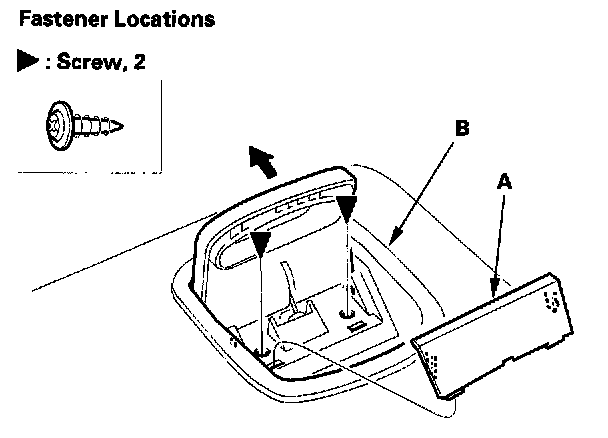 Fastener Locations

▶ : Screw, 2

B

A