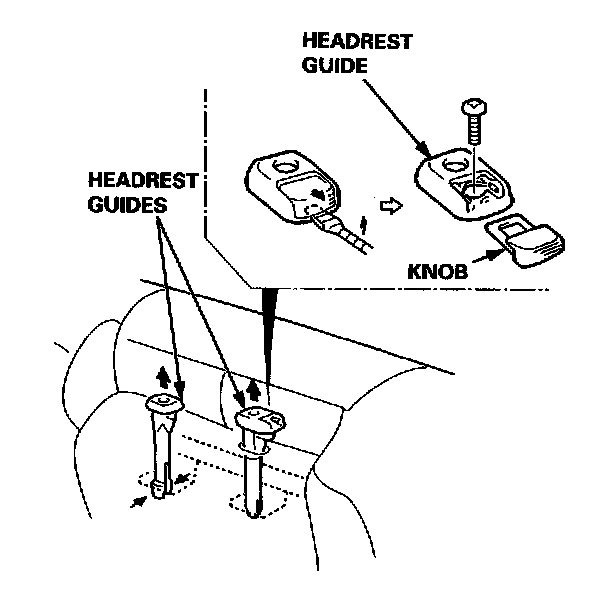 HEADREST GUIDE

HEADREST GUIDES

KNOB