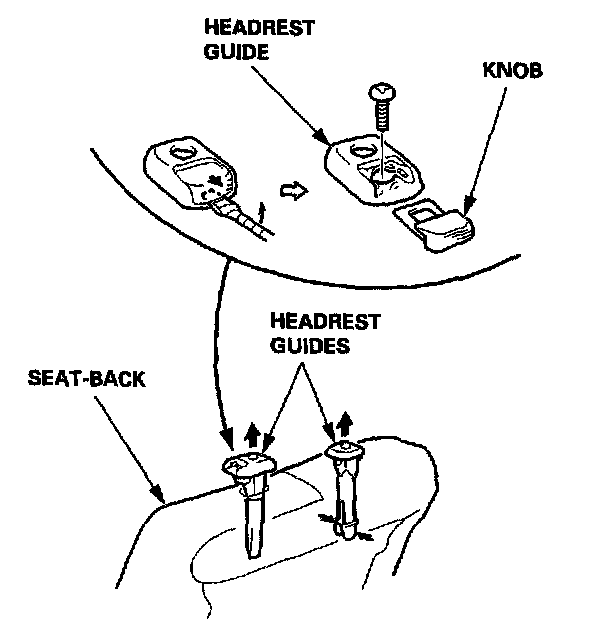 HEADREST GUIDE

KNOB

HEADREST GUIDES

SEAT-BACK