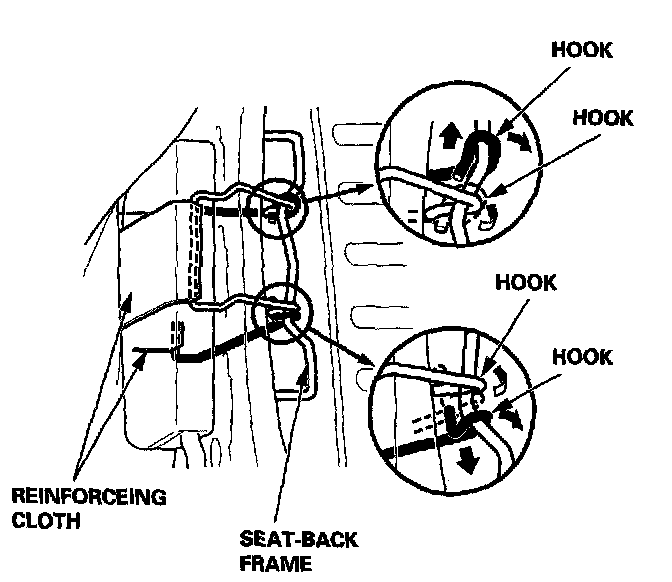 HOOK
HOOK
HOOK
HOOK
REINFORCEING CLOTH
SEAT-BACK FRAME