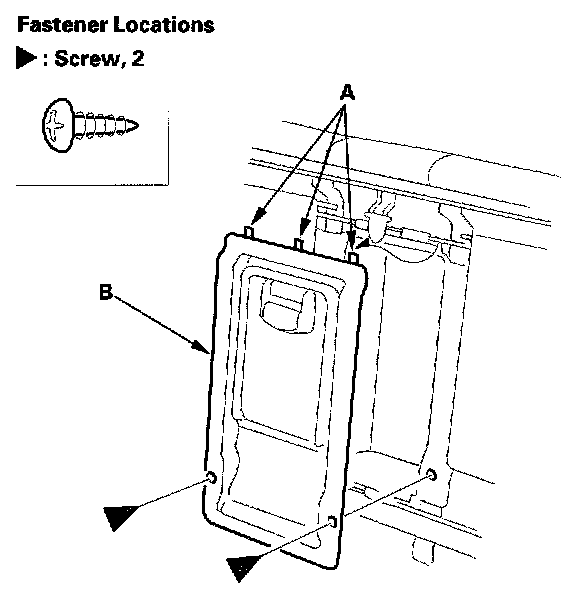 Fastener Locations

▶ : Screw, 2

A

B