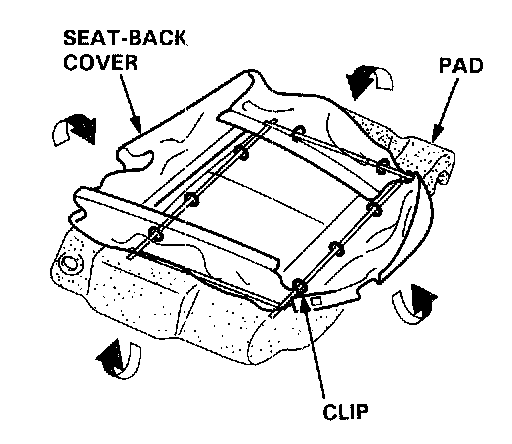 SEAT-BACK COVER

PAD

CLIP