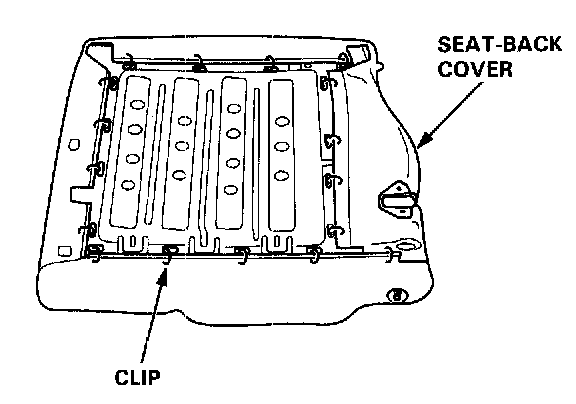 SEAT-BACK COVER

CLIP