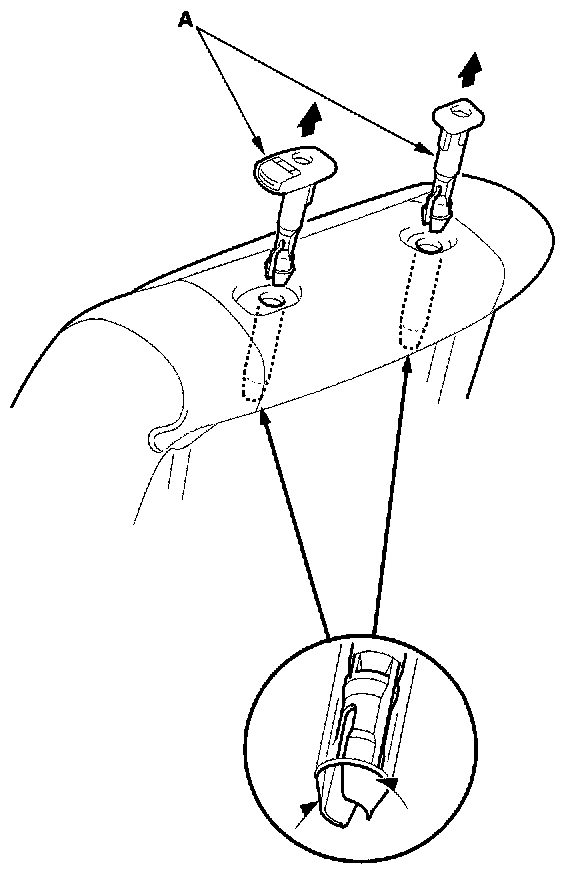 A