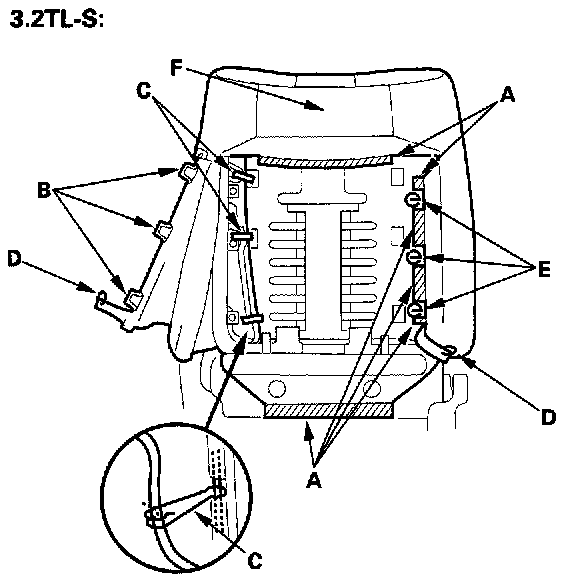 3.2TL-S:

F

C

A

B

D

E

D

A

C