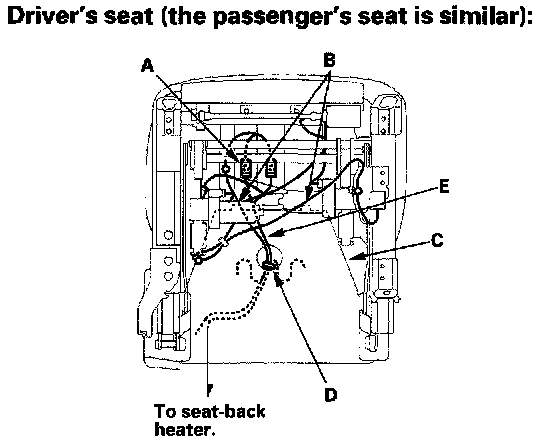 Driver's seat (the passenger's seat is similar):

A

B

E

C

D

To seat-back heater.