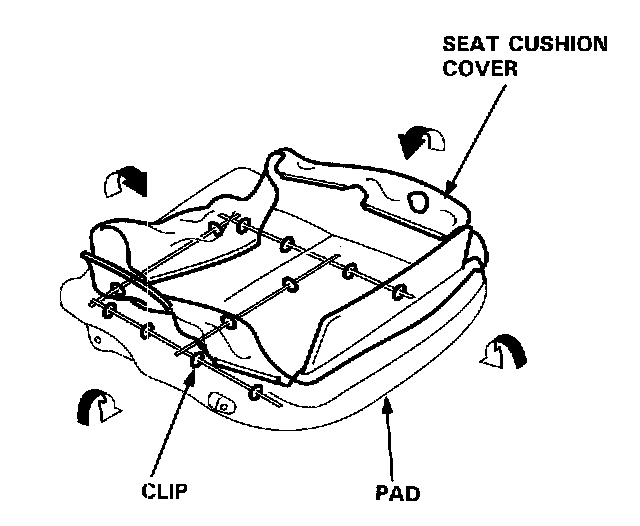 SEAT CUSHION COVER

CLIP

PAD