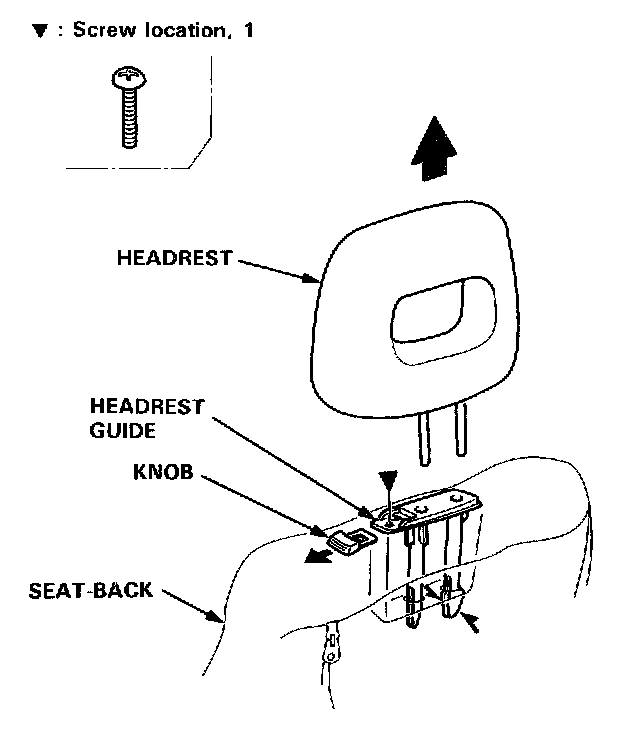 ▼ : Screw location, 1

HEADREST

HEADREST GUIDE

KNOB

SEAT-BACK