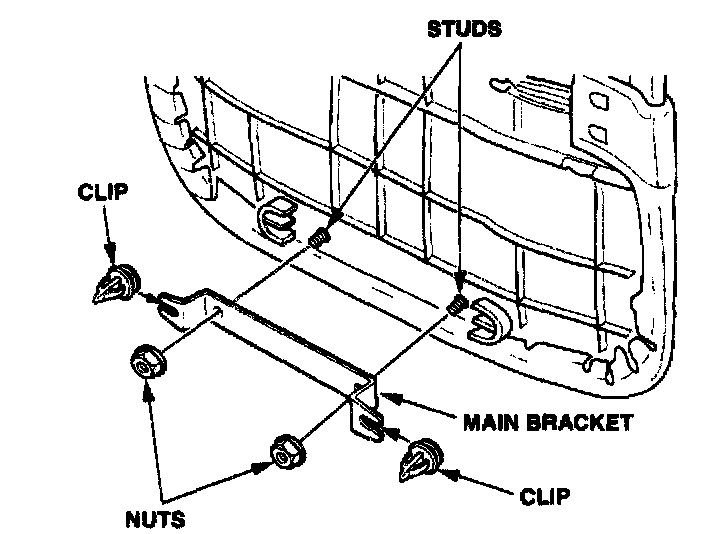 STUDS

CLIP

MAIN BRACKET

CLIP

NUTS