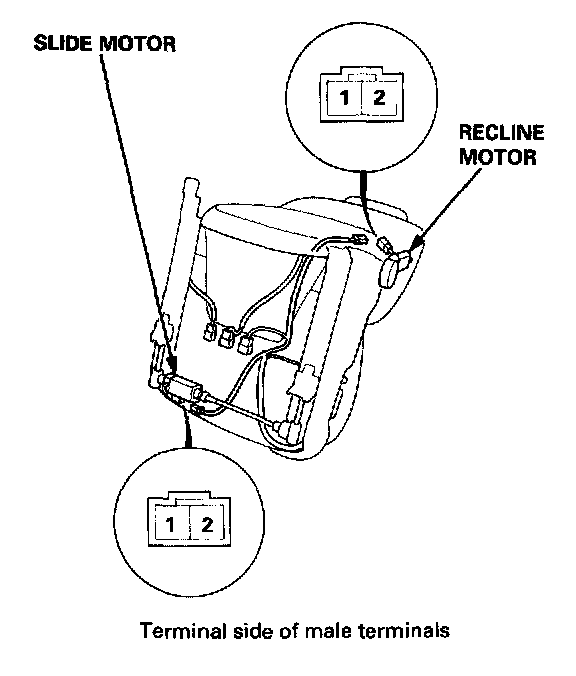 SLIDE MOTOR

1 2

RECLINE MOTOR

1 2

Terminal side of male terminals