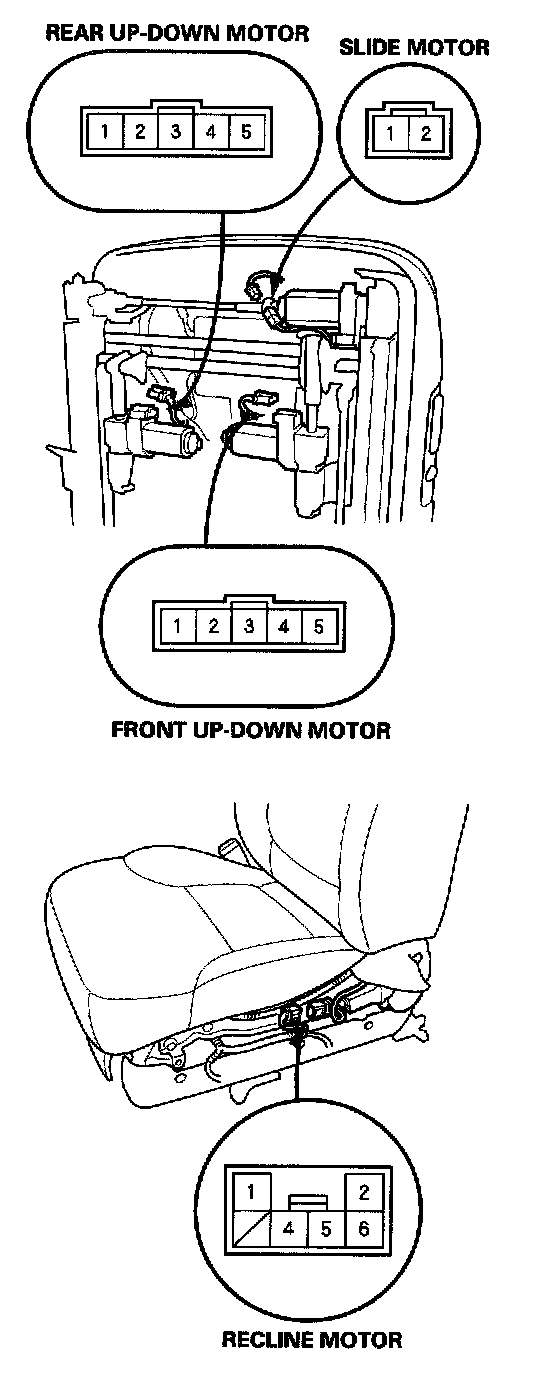 REAR UP-DOWN MOTOR

1 2 3 4 5

SLIDE MOTOR

1 2

1 2 3 4 5

FRONT UP-DOWN MOTOR

1 2

4 5 6

RECLINE MOTOR