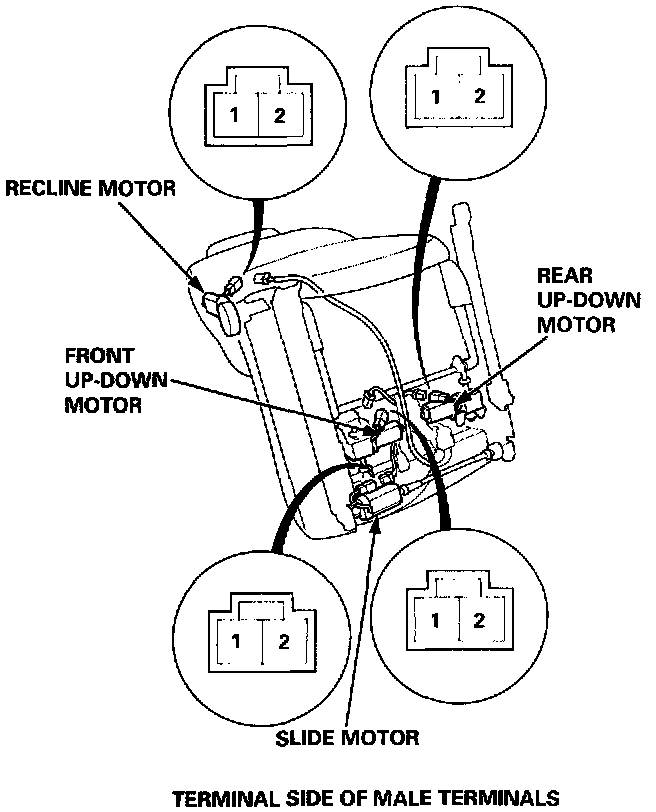 1 2

1 2

RECLINE MOTOR

REAR UP-DOWN MOTOR

FRONT UP-DOWN MOTOR

1 2

1 2

SLIDE MOTOR

TERMINAL SIDE OF MALE TERMINALS