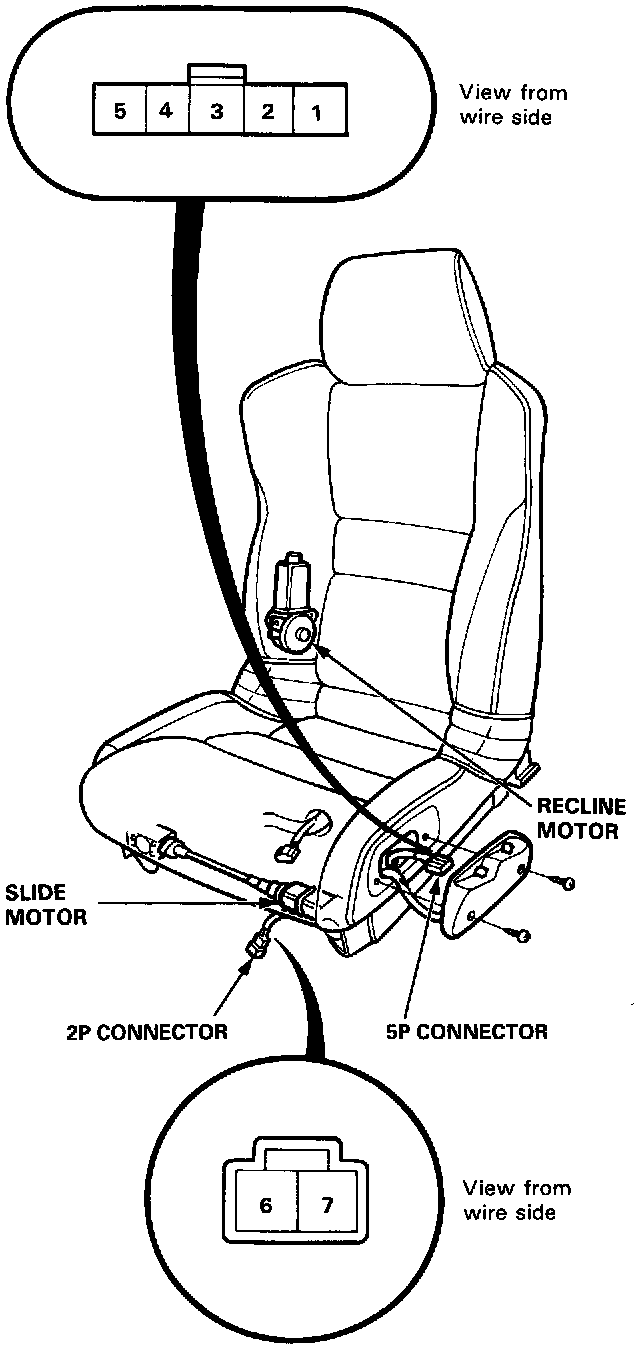 5 4 3 2 1

View from wire side

RECLINE MOTOR

SLIDE MOTOR

2P CONNECTOR

5P CONNECTOR

6 7

View from wire side