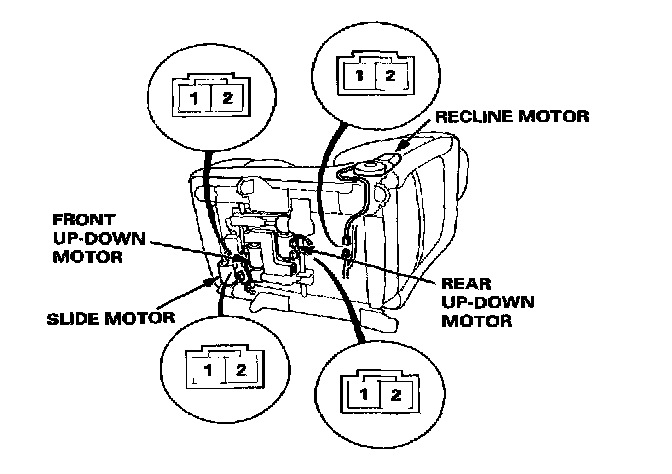 1 2

1 2

RECLINE MOTOR

FRONT UP-DOWN MOTOR

REAR UP-DOWN MOTOR

SLIDE MOTOR

1 2

1 2