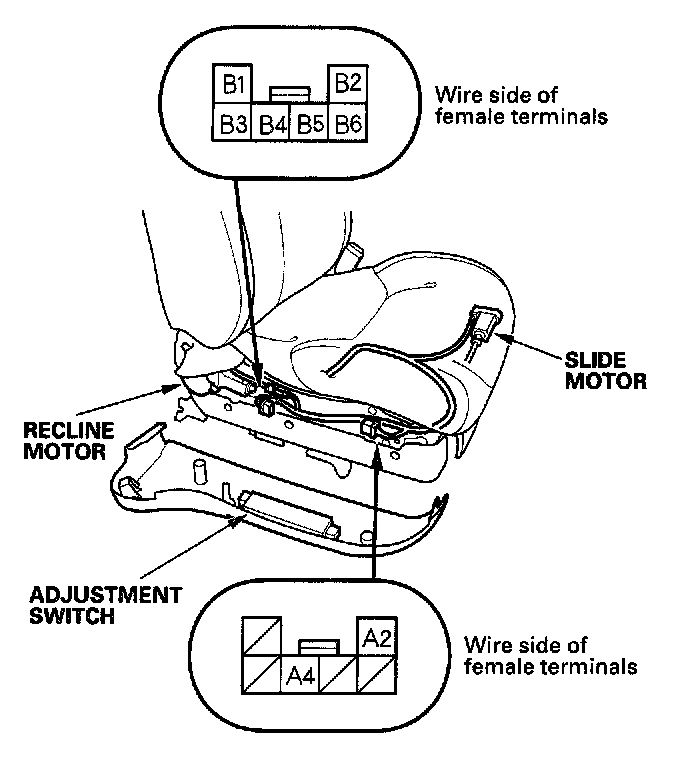 B1
B2
B3 B4 B5 B6

Wire side of female terminals

SLIDE MOTOR

RECLINE MOTOR

ADJUSTMENT SWITCH

A2
A4

Wire side of female terminals