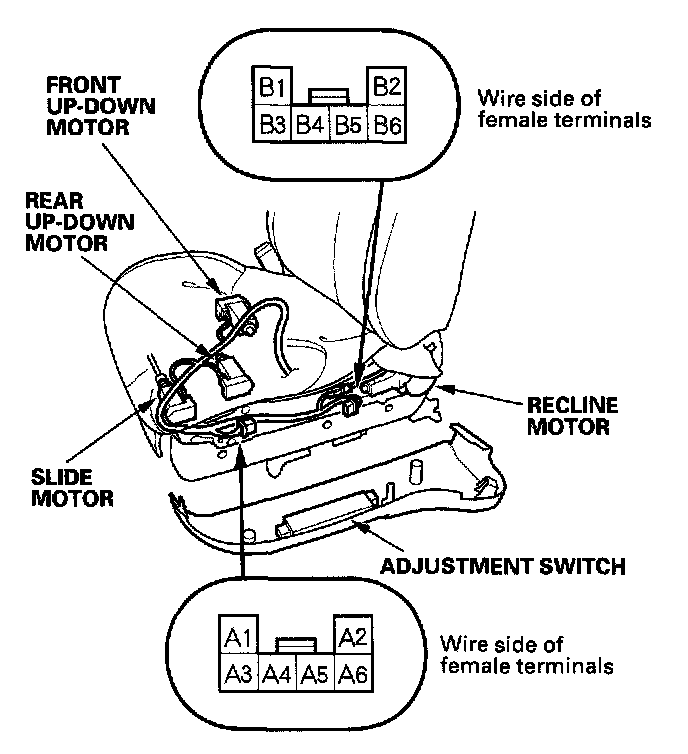 FRONT UP-DOWN MOTOR

B1 B2
B3 B4 B5 B6

Wire side of female terminals

REAR UP-DOWN MOTOR

RECLINE MOTOR

SLIDE MOTOR

ADJUSTMENT SWITCH

A1 A2
A3 A4 A5 A6

Wire side of female terminals