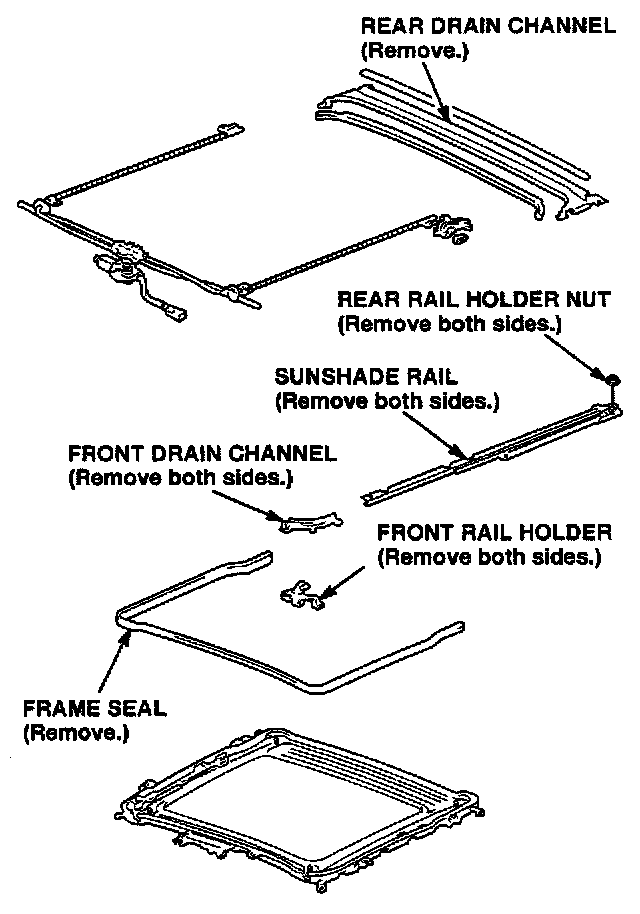 REAR DRAIN CHANNEL
(Remove.)

REAR RAIL HOLDER NUT
(Remove both sides.)

SUNSHADE RAIL
(Remove both sides.)

FRONT DRAIN CHANNEL
(Remove both sides.)

FRONT RAIL HOLDER
(Remove both sides.)

FRAME SEAL
(Remove.)