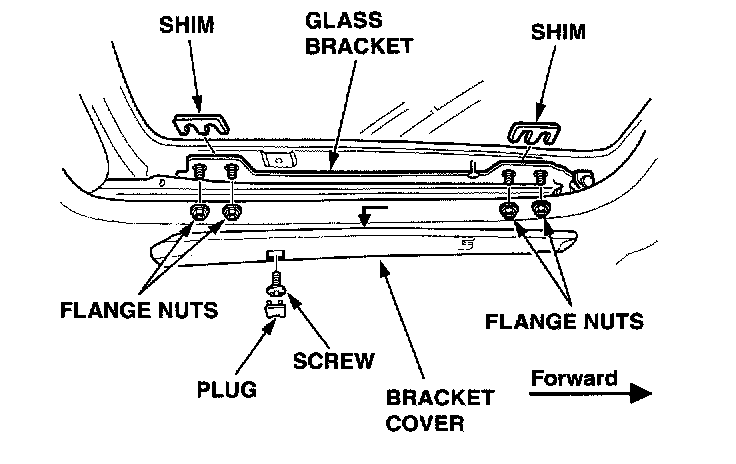 SHIM

GLASS BRACKET

SHIM

FLANGE NUTS

FLANGE NUTS

SCREW

PLUG

BRACKET COVER

Forward