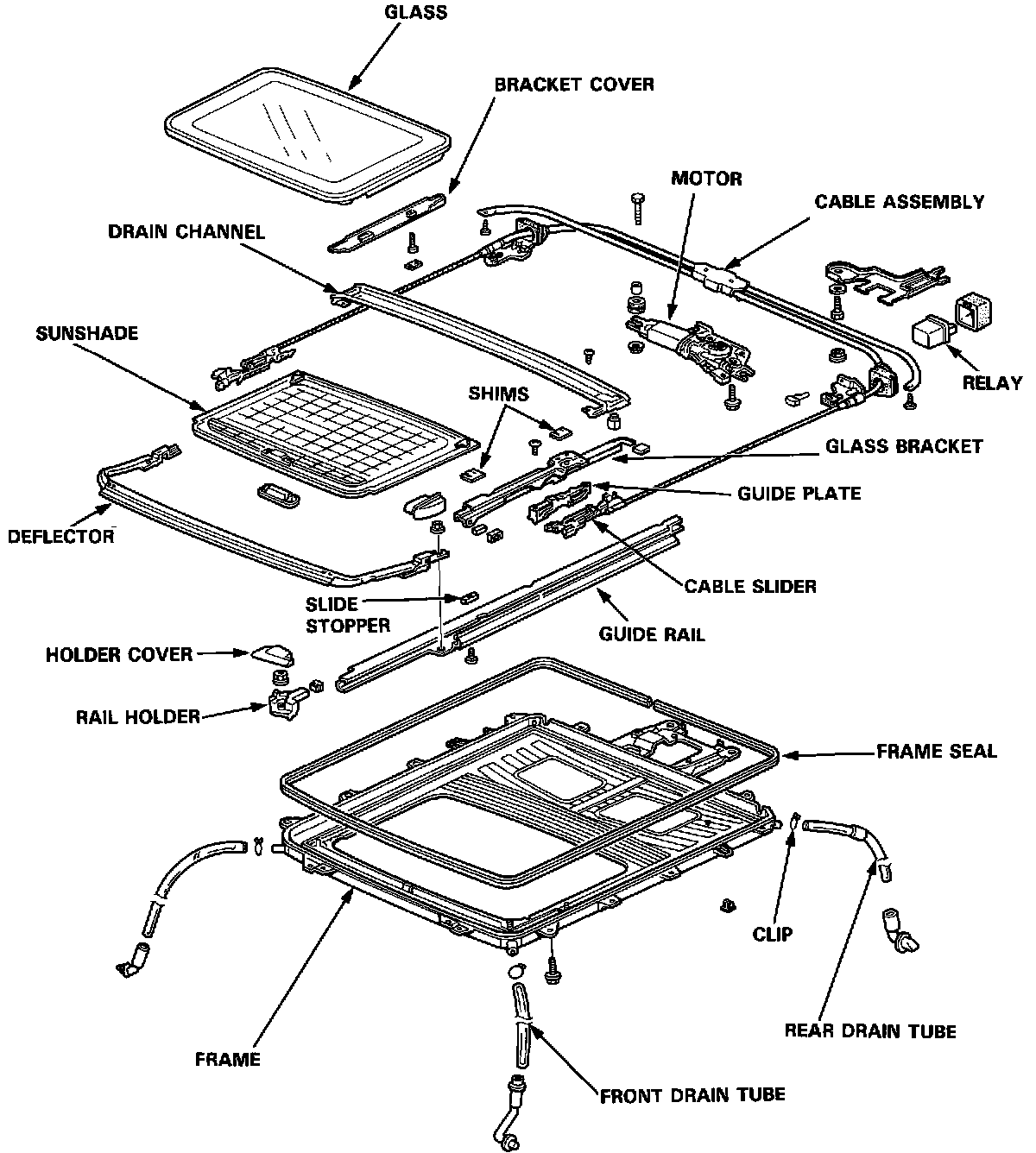 GLASS

BRACKET COVER

MOTOR

CABLE ASSEMBLY

DRAIN CHANNEL

SUNSHADE

RELAY

SHIMS

GLASS BRACKET

GUIDE PLATE

DEFLECTOR

CABLE SLIDER

SLIDE STOPPER

GUIDE RAIL

HOLDER COVER

RAIL HOLDER

FRAME SEAL

CLIP

REAR DRAIN TUBE

FRAME

FRONT DRAIN TUBE