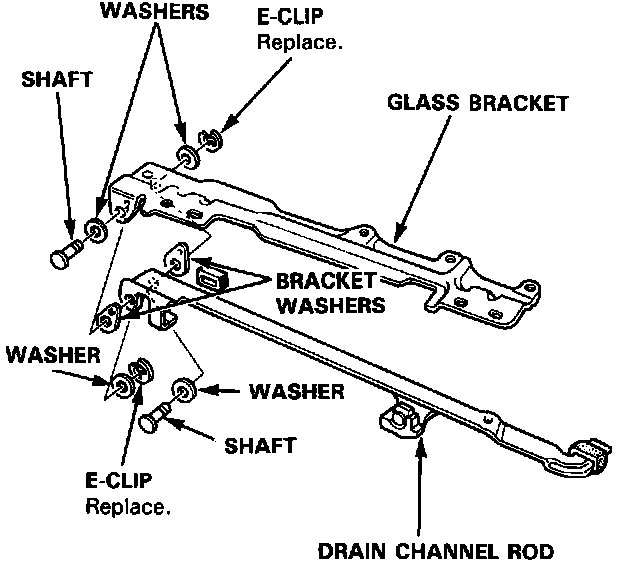 WASHERS

E-CLIP
Replace.

SHAFT

GLASS BRACKET

BRACKET
WASHERS

WASHER

WASHER

SHAFT

E-CLIP
Replace.

DRAIN CHANNEL ROD