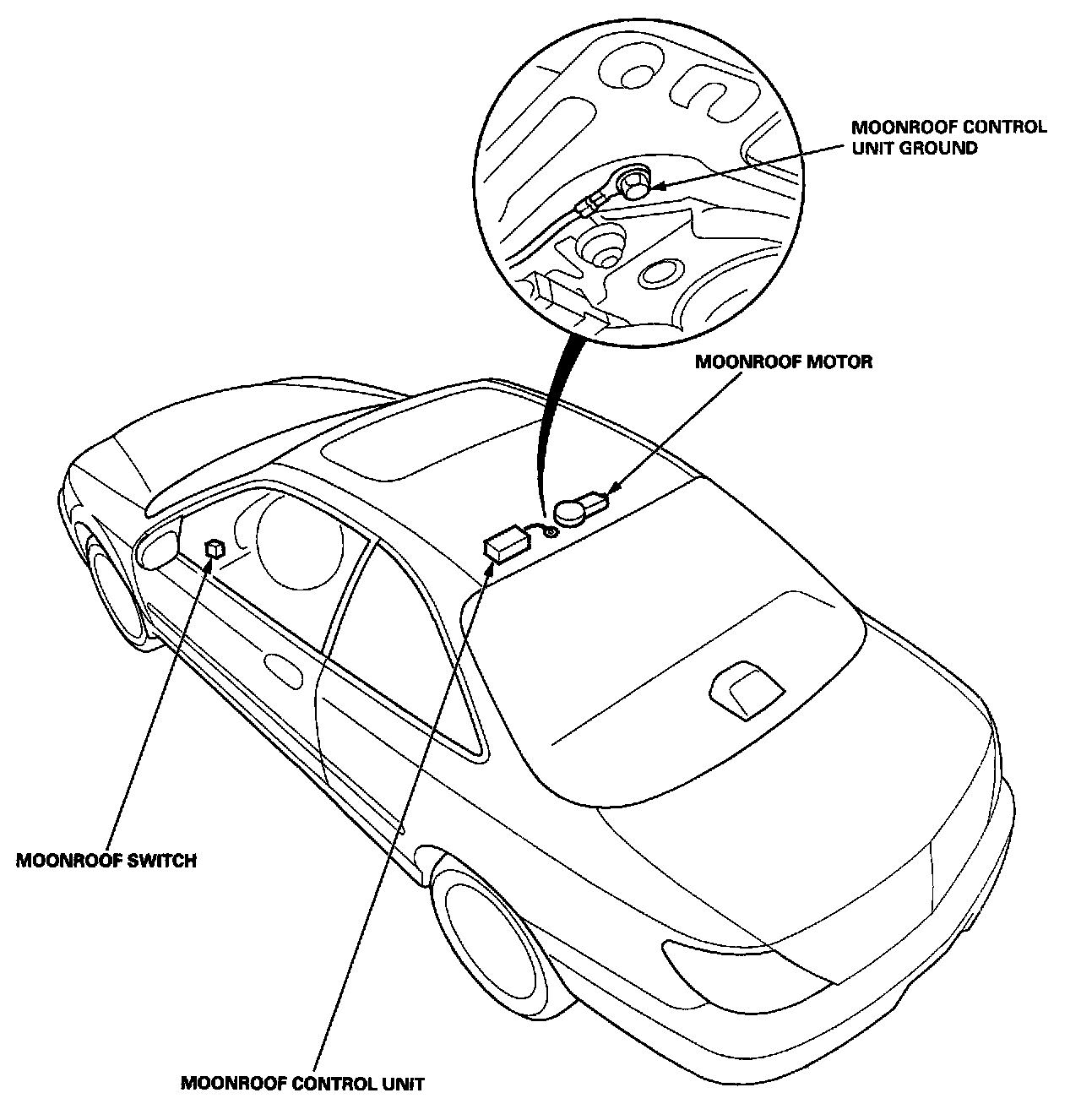 MOONROOF CONTROL UNIT GROUND

MOONROOF MOTOR

MOONROOF SWITCH

MOONROOF CONTROL UNIT