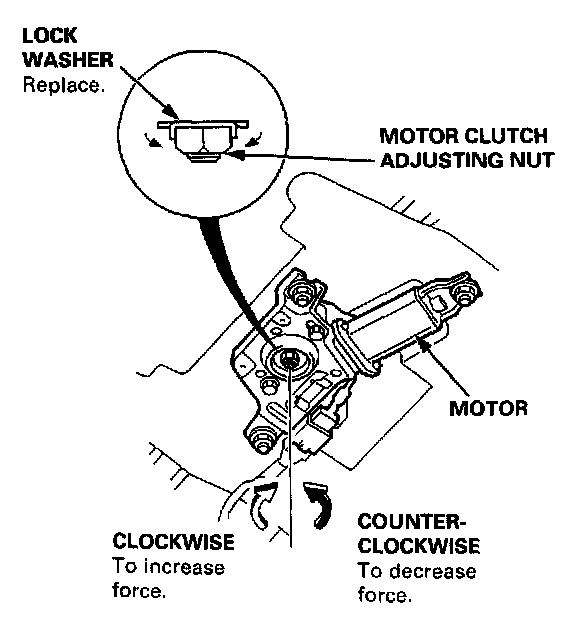 LOCK WASHER
Replace.

MOTOR CLUTCH ADJUSTING NUT

MOTOR

CLOCKWISE
To increase force.

COUNTER-CLOCKWISE
To decrease force.