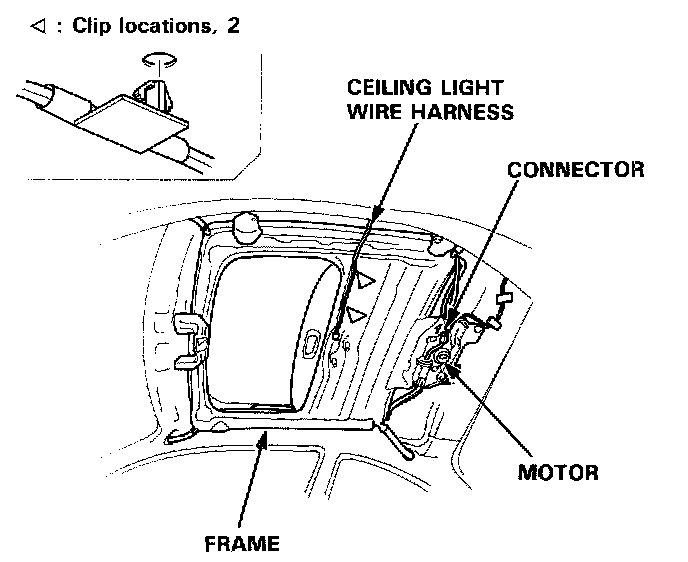 ◁ : Clip locations, 2

CEILING LIGHT WIRE HARNESS

CONNECTOR

MOTOR

FRAME