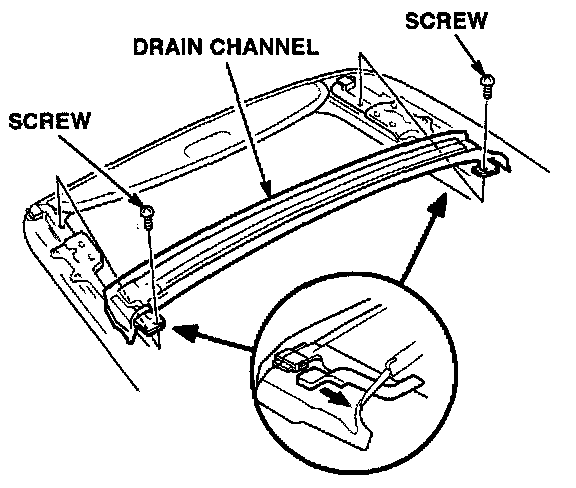 SCREW
DRAIN CHANNEL
SCREW