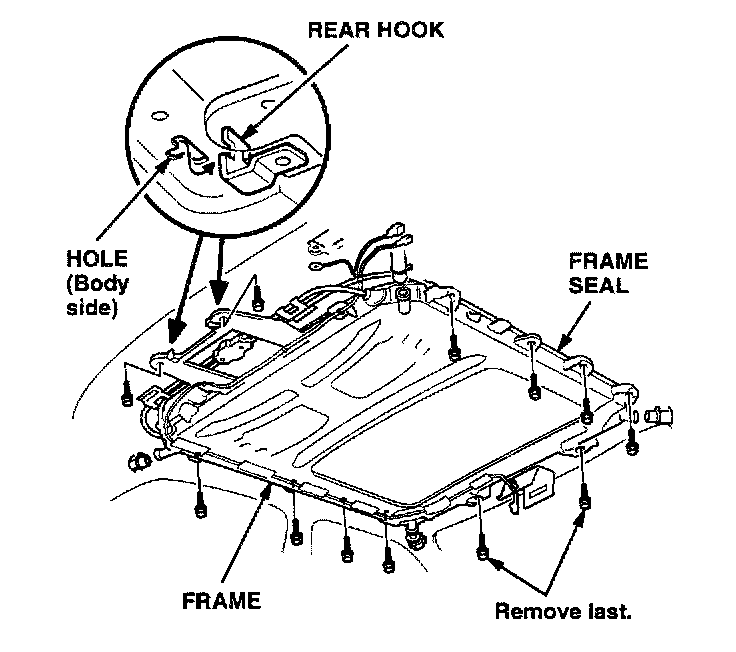 REAR HOOK

HOLE
(Body
side)

FRAME
SEAL

FRAME

Remove last.