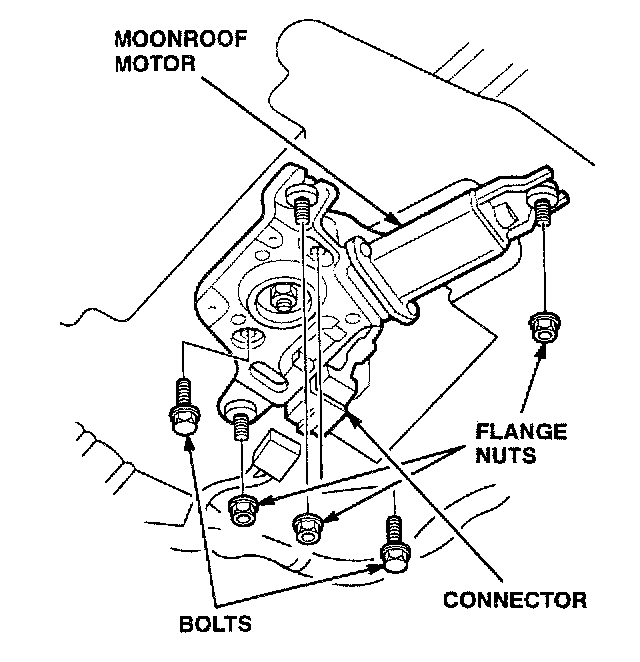 MOONROOF MOTOR

FLANGE NUTS

CONNECTOR

BOLTS