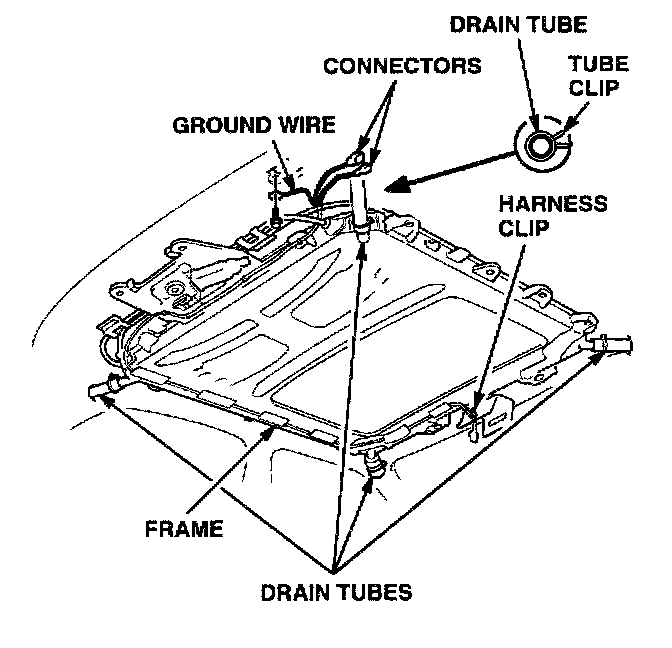 DRAIN TUBE
CONNECTORS
TUBE CLIP
GROUND WIRE
HARNESS CLIP
FRAME
DRAIN TUBES