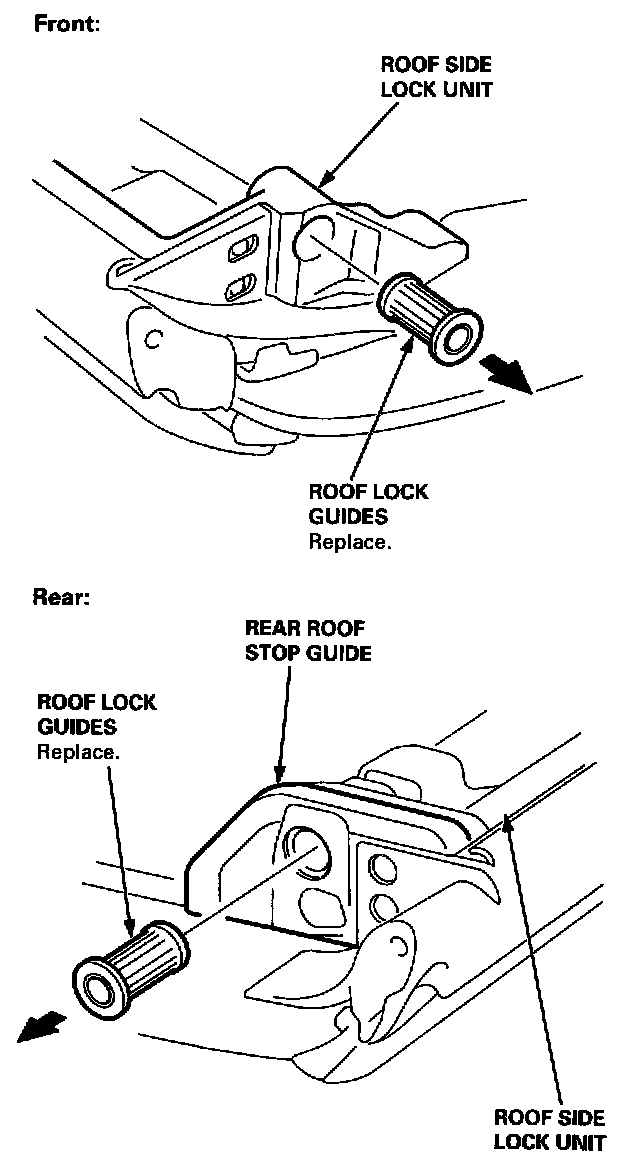 Front:

ROOF SIDE LOCK UNIT

ROOF LOCK GUIDES
Replace.

Rear:

REAR ROOF STOP GUIDE

ROOF LOCK GUIDES
Replace.

ROOF SIDE LOCK UNIT