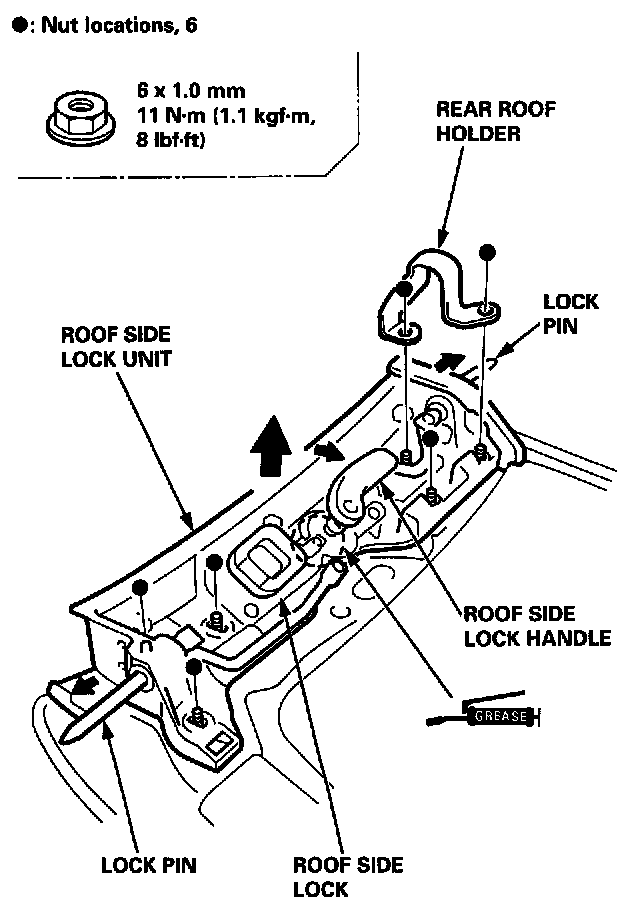 ●: Nut locations, 6

6 x 1.0 mm
11 N·m (1.1 kgf·m, 8 lbf·ft)

REAR ROOF HOLDER

LOCK PIN

ROOF SIDE LOCK UNIT

ROOF SIDE LOCK HANDLE

GREASE

LOCK PIN

ROOF SIDE LOCK