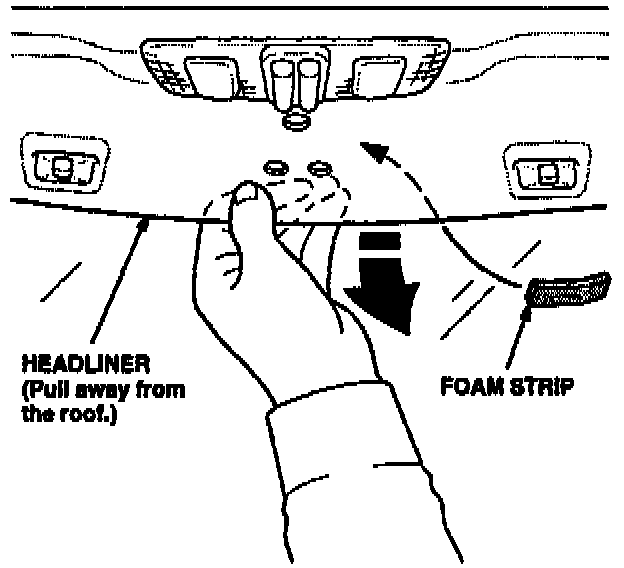 HEADLINER
(Pull away from the roof.)

FOAM STRIP