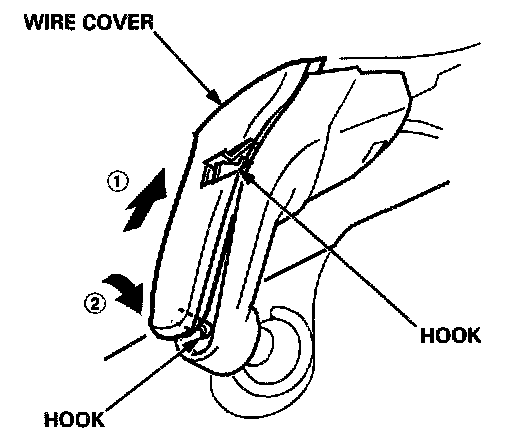 WIRE COVER

①

②

HOOK

HOOK