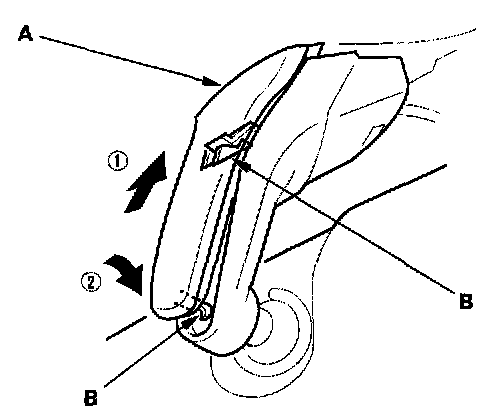 A
①
②
B
B