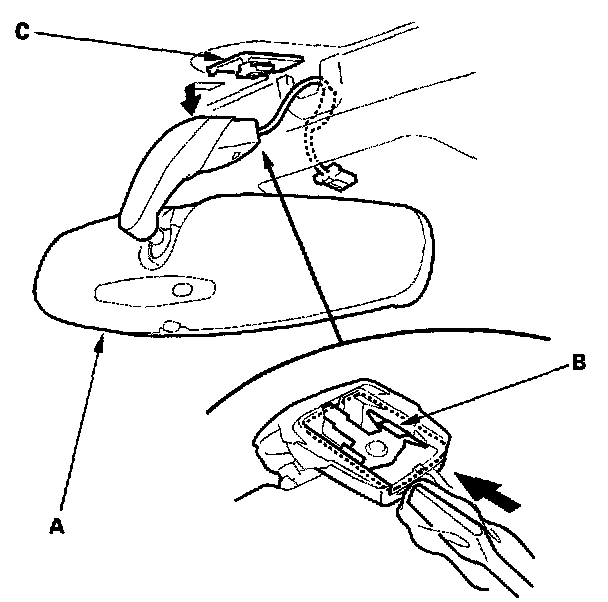 C

B

A