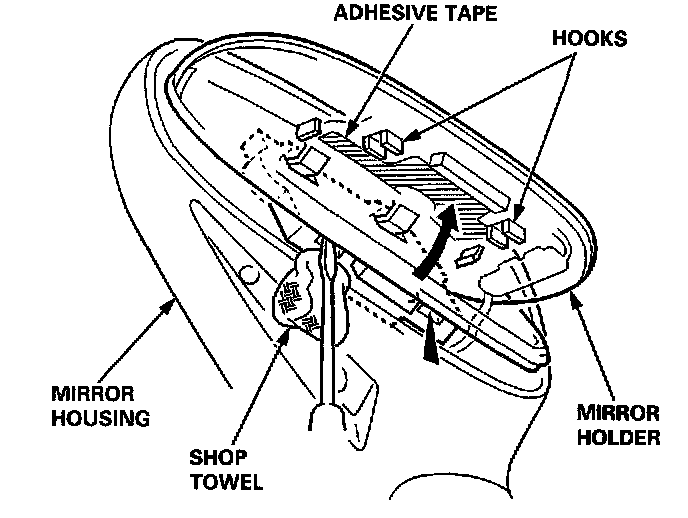 ADHESIVE TAPE

HOOKS

MIRROR HOUSING

SHOP TOWEL

MIRROR HOLDER