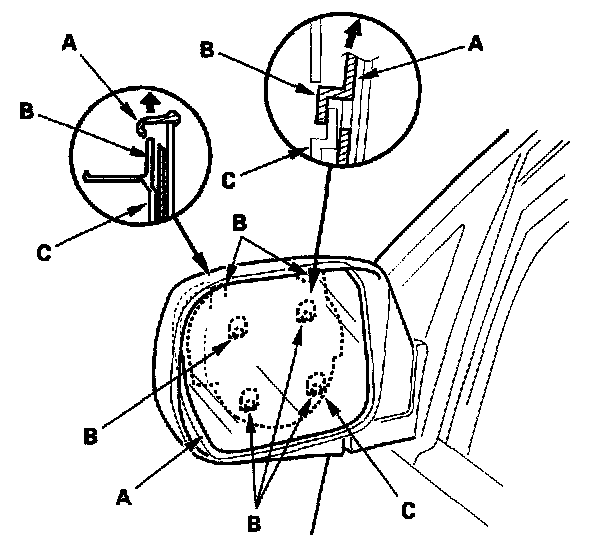 A
B
C
B
A
C
B
B
A
B
C