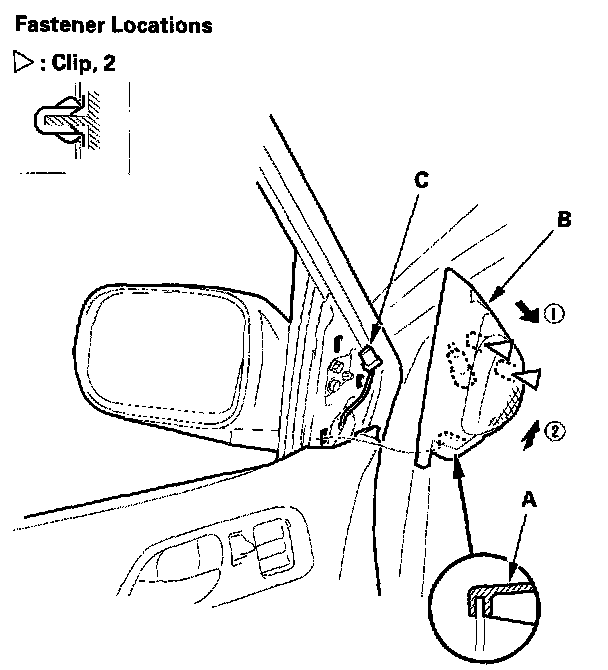 Fastener Locations

▷ : Clip, 2

C

B

①

②

A