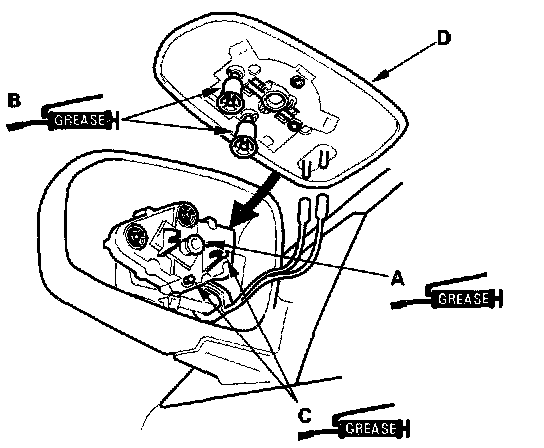 D

B

GREASE

A

GREASE

C

GREASE