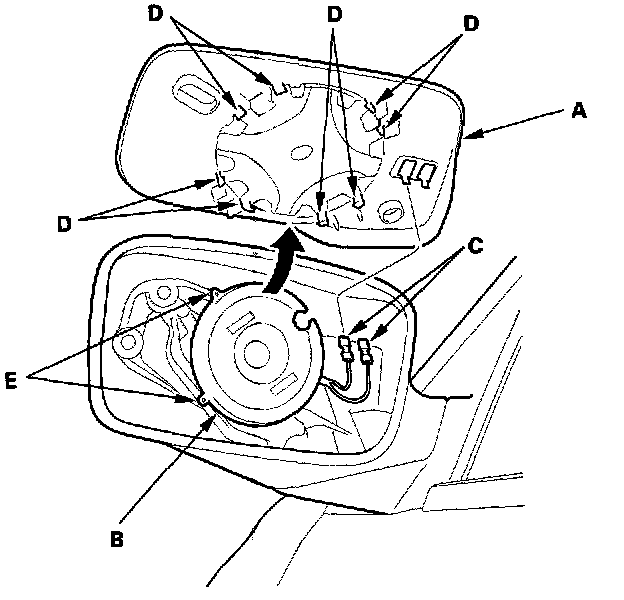 D
D
D
A
D
C
E
B